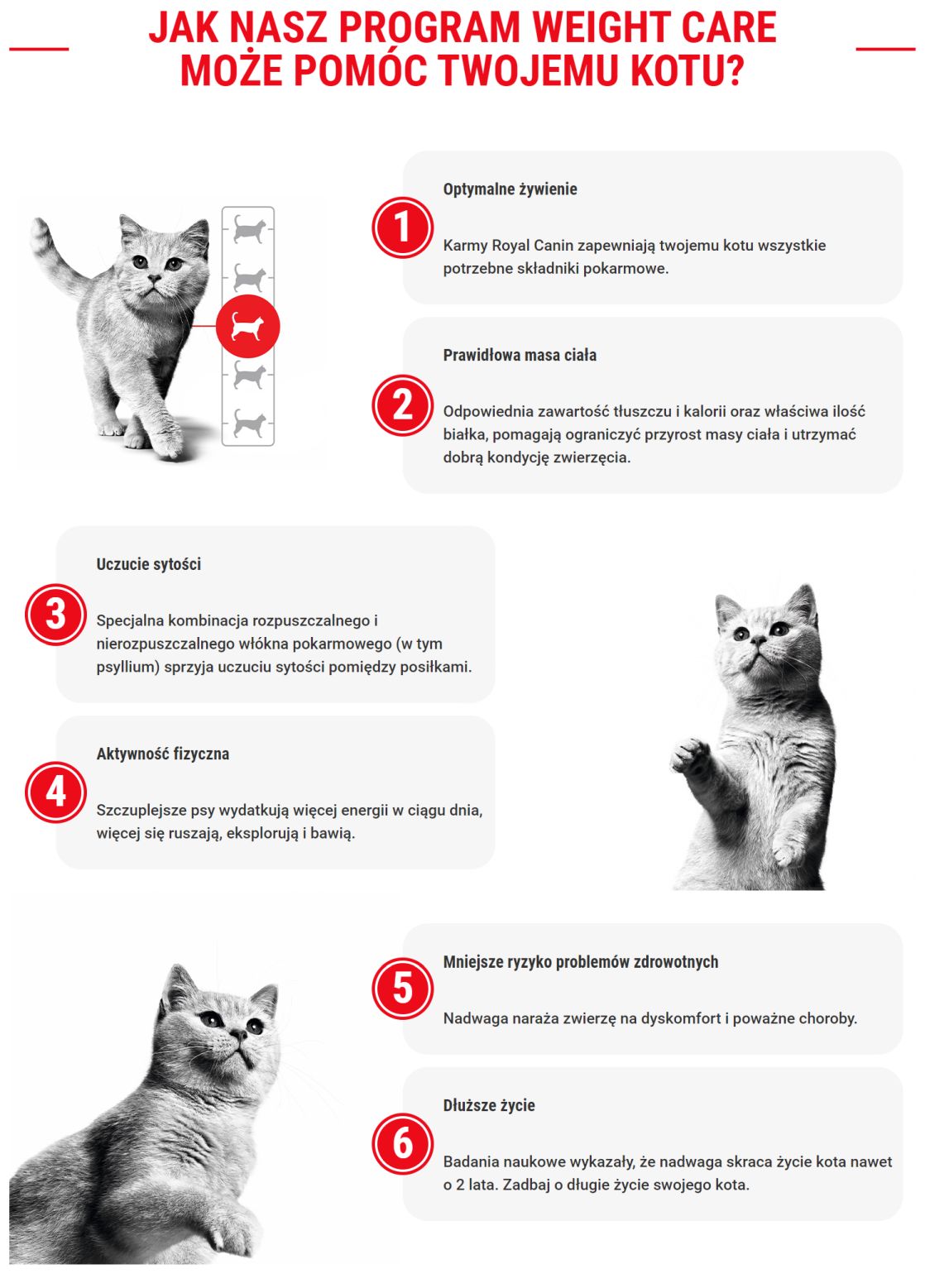 JAK NASZ PROGRAM WEIGHT CARE MOŻE POMÓC TWOJEMU KOTU?

1
Optymalne żywienie

Karmy Royal Canin zapewniają twojemu kotu wszystkie potrzebne składniki pokarmowe.

2
Prawidłowa masa ciała

Odpowiednia zawartość tłuszczu i kalorii oraz właściwa ilość białka, pomagają ograniczyć przyrost masy ciała i utrzymać dobrą kondycję zwierzęcia.

3
Uczucie sytości

Specjalna kombinacja rozpuszczalnego i nierozpuszczalnego włókna pokarmowego (w tym psyllium) sprzyja uczuciu sytości pomiędzy posiłkami.

4
Aktywność fizyczna

Szczuplejsze psy wydatkują więcej energii w ciągu dnia, więcej się ruszają, eksplorują i bawią.

5
Mniejsze ryzyko problemów zdrowotnych

Nadwaga naraża zwierzę na dyskomfort i poważne choroby.

6
Dłuższe życie

Badania naukowe wykazały, że nadwaga skraca życie kota nawet o 2 lata. Zadbaj o długie życie swojego kota.