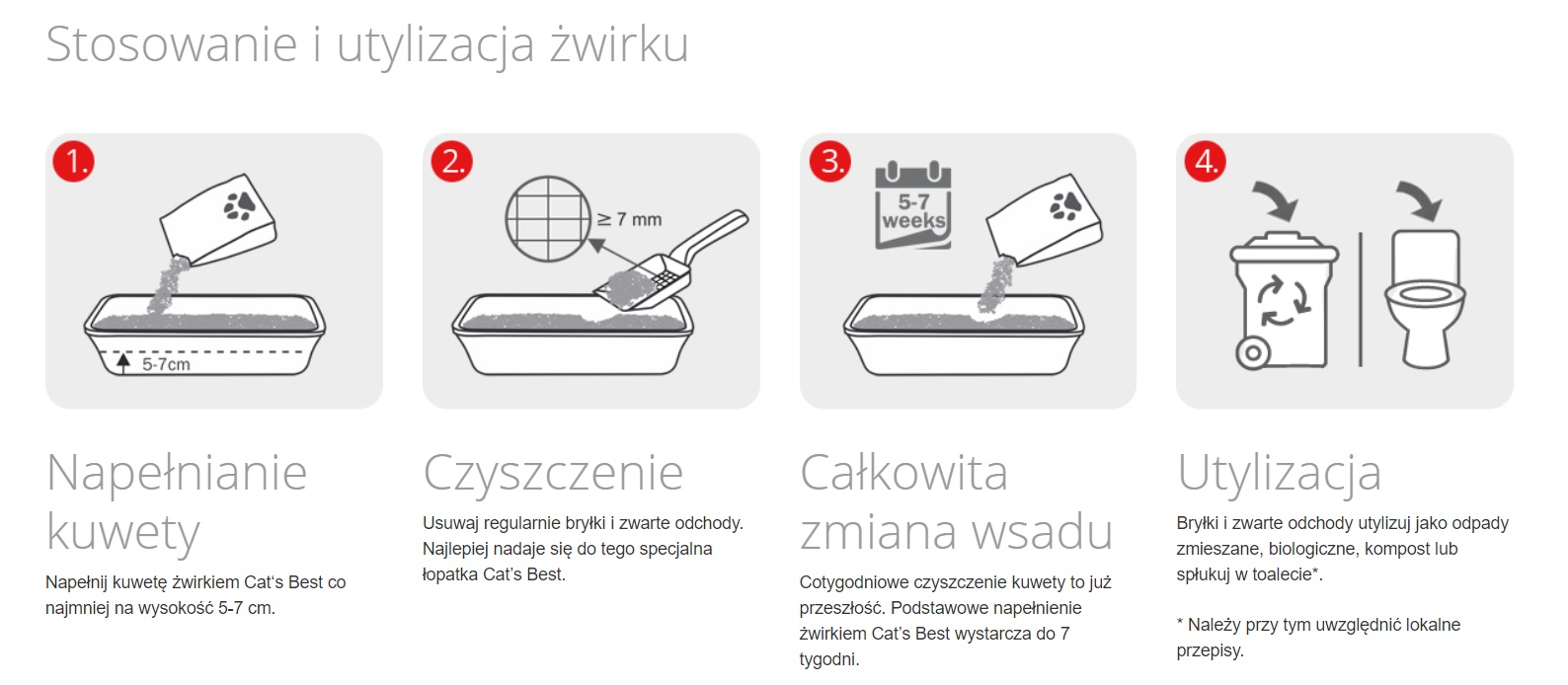 Stosowanie i utylizacja żwirku

1.

5-7cm

Napełnianie kuwety

Napełnij kuwetę żwirkiem Cat's Best co najmniej na wysokość 5-7 cm.

2.

≥ 7 mm

Czyszczenie

Usuwaj regularnie bryłki i zwarte odchody. Najlepiej nadaje się do tego specjalna łopatka Cat's Best.

3.

5-7 weeks

Całkowita zmiana wsadu

Cotygodniowe czyszczenie kuwety to już przeszłość. Podstawowe napełnienie żwirkiem Cat's Best wystarcza do 7 tygodni.

4.

Utylizacja

Bryłki i zwarte odchody utylizuj jako odpady zmieszane, biologiczne, kompost lub spłukuj w toalecie*.

* Należy przy tym uwzględnić lokalne przepisy.